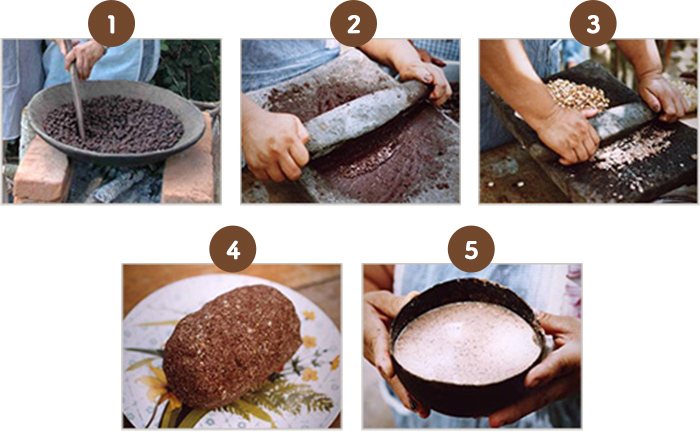 1

2

3

4

5